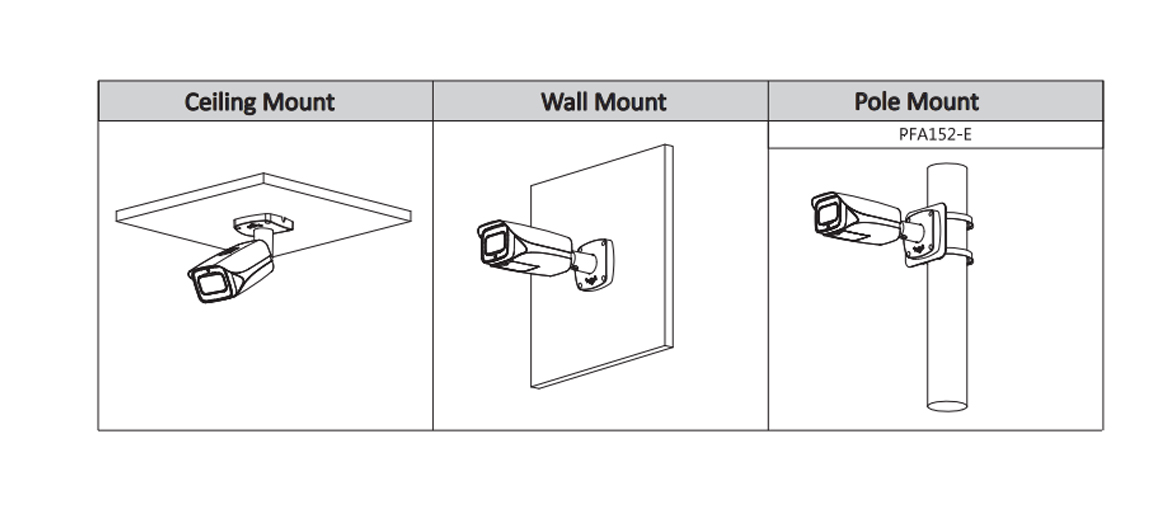 | Ceiling Mount | Wall Mount | Pole Mount |
|---|---|---|
| | | PFA152-E |